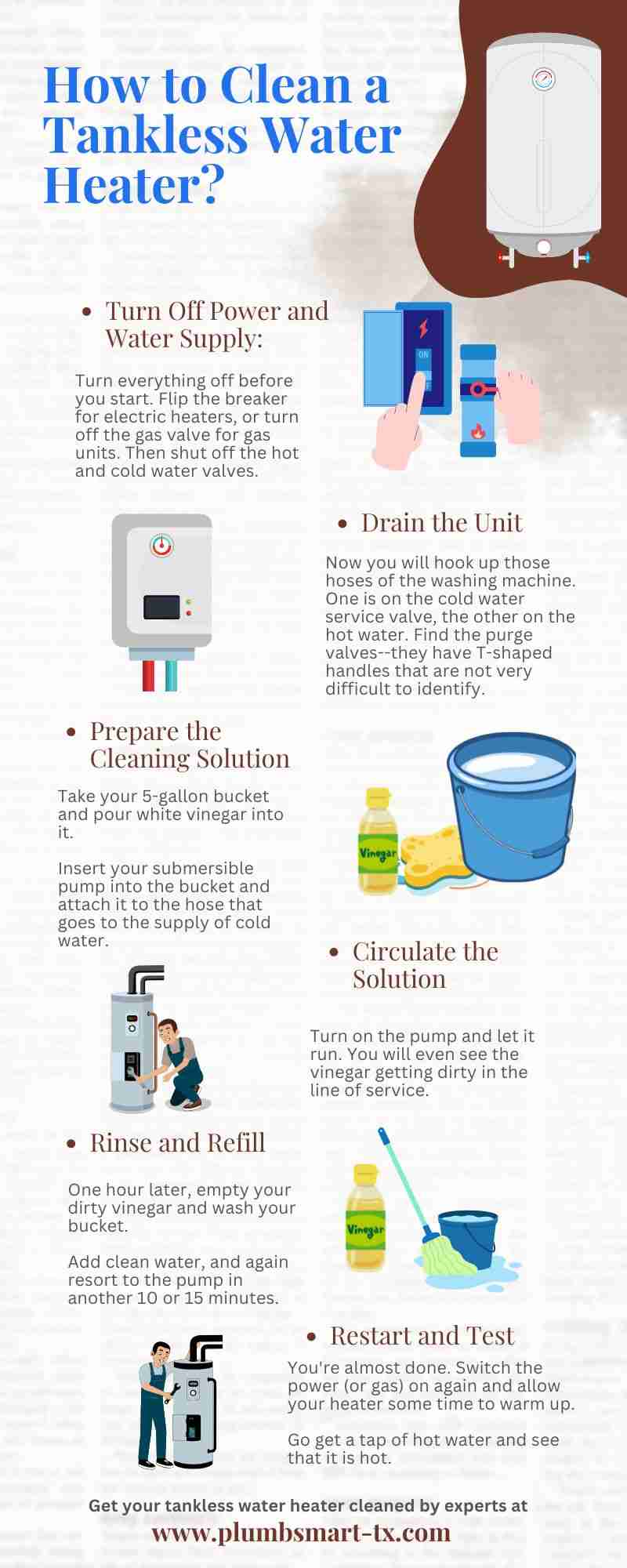 How to Clean a Tankless Water Heater?

• Turn Off Power and Water Supply:

Turn everything off before you start. Flip the breaker for electric heaters, or turn off the gas valve for gas units. Then shut off the hot and cold water valves.

ON

• Drain the Unit

Now you will hook up those hoses of the washing machine. One is on the cold water service valve, the other on the hot water. Find the purge valves--they have T-shaped handles that are not very difficult to identify.

• Prepare the Cleaning Solution

Take your 5-gallon bucket and pour white vinegar into it.

Insert your submersible pump into the bucket and attach it to the hose that goes to the supply of cold water.

Vinegar

• Circulate the Solution

Turn on the pump and let it run. You will even see the vinegar getting dirty in the line of service.

• Rinse and Refill

One hour later, empty your dirty vinegar and wash your bucket.

Add clean water, and again resort to the pump in another 10 or 15 minutes.

Vinegar

• Restart and Test

You're almost done. Switch the power (or gas) on again and allow your heater some time to warm up.

Go get a tap of hot water and see that it is hot.

Get your tankless water heater cleaned by experts at
www.plumbsmart-tx.com