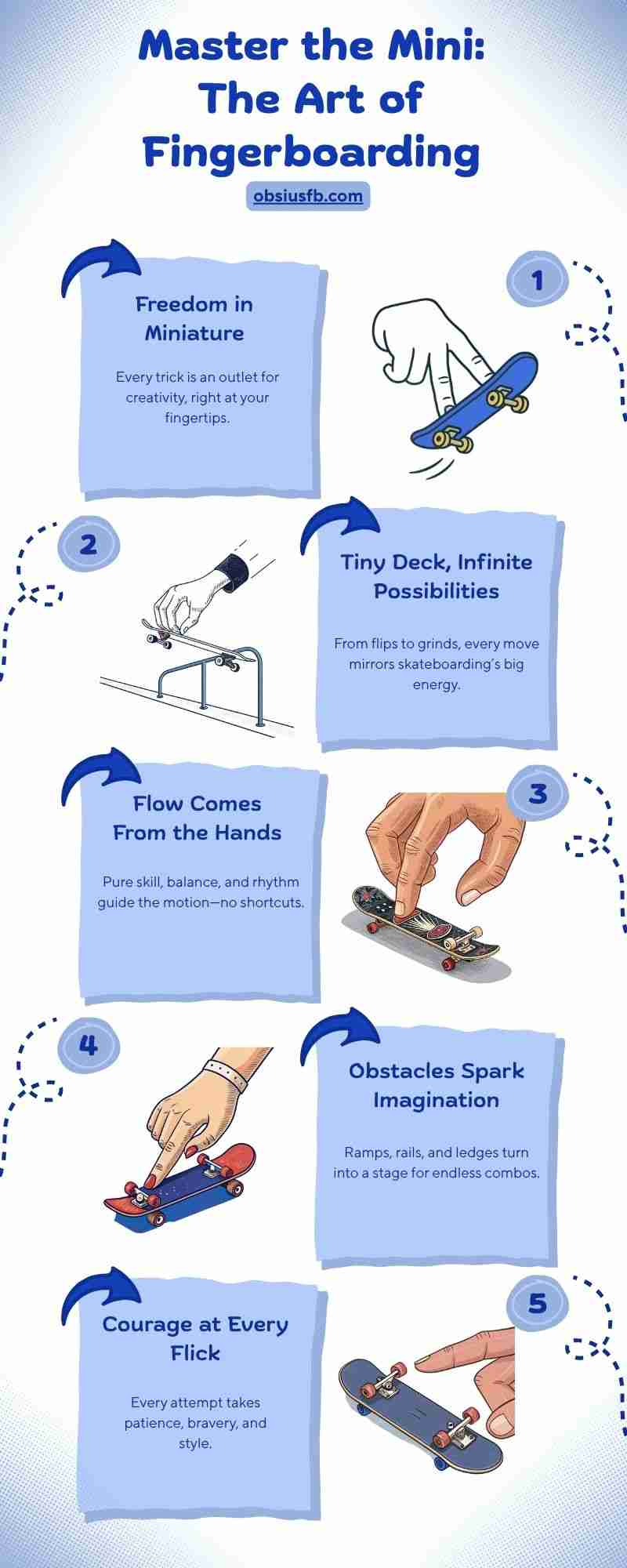 Master the Mini: The Art of Fingerboarding

obsiusfb.com

1

Freedom in Miniature

Every trick is an outlet for creativity, right at your fingertips.

2

Tiny Deck, Infinite Possibilities

From flips to grinds, every move mirrors skateboarding's big energy.

3

Flow Comes From the Hands

Pure skill, balance, and rhythm guide the motion—no shortcuts.

4

Obstacles Spark Imagination

Ramps, rails, and ledges turn into a stage for endless combos.

5

Courage at Every Flick

Every attempt takes patience, bravery, and style.