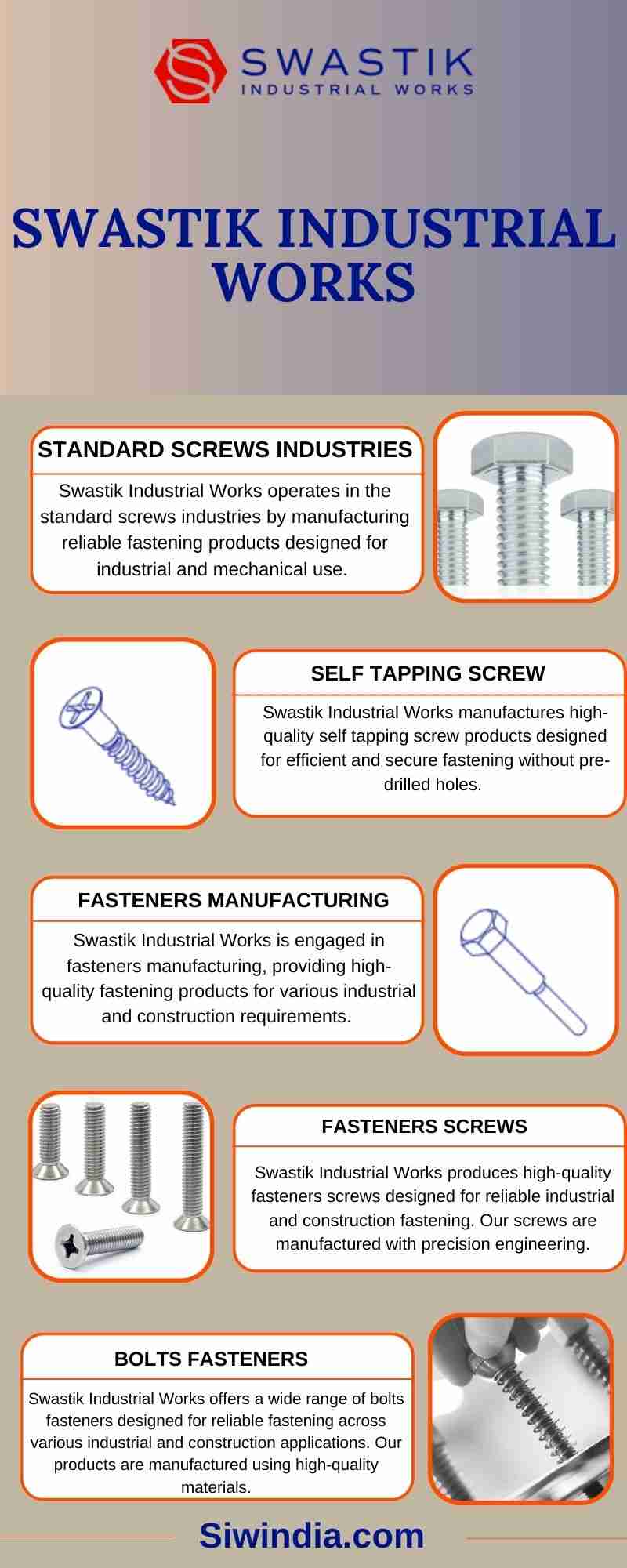 SWASTIK
INDUSTRIAL WORKS

SWASTIK INDUSTRIAL WORKS

STANDARD SCREWS INDUSTRIES

Swastik Industrial Works operates in the standard screws industries by manufacturing reliable fastening products designed for industrial and mechanical use.

SELF TAPPING SCREW

Swastik Industrial Works manufactures high-quality self tapping screw products designed for efficient and secure fastening without pre-drilled holes.

FASTENERS MANUFACTURING

Swastik Industrial Works is engaged in fasteners manufacturing, providing high-quality fastening products for various industrial and construction requirements.

FASTENERS SCREWS

Swastik Industrial Works produces high-quality fasteners screws designed for reliable industrial and construction fastening. Our screws are manufactured with precision engineering.

BOLTS FASTENERS

Swastik Industrial Works offers a wide range of bolts fasteners designed for reliable fastening across various industrial and construction applications. Our products are manufactured using high-quality materials.

Siwindia.com