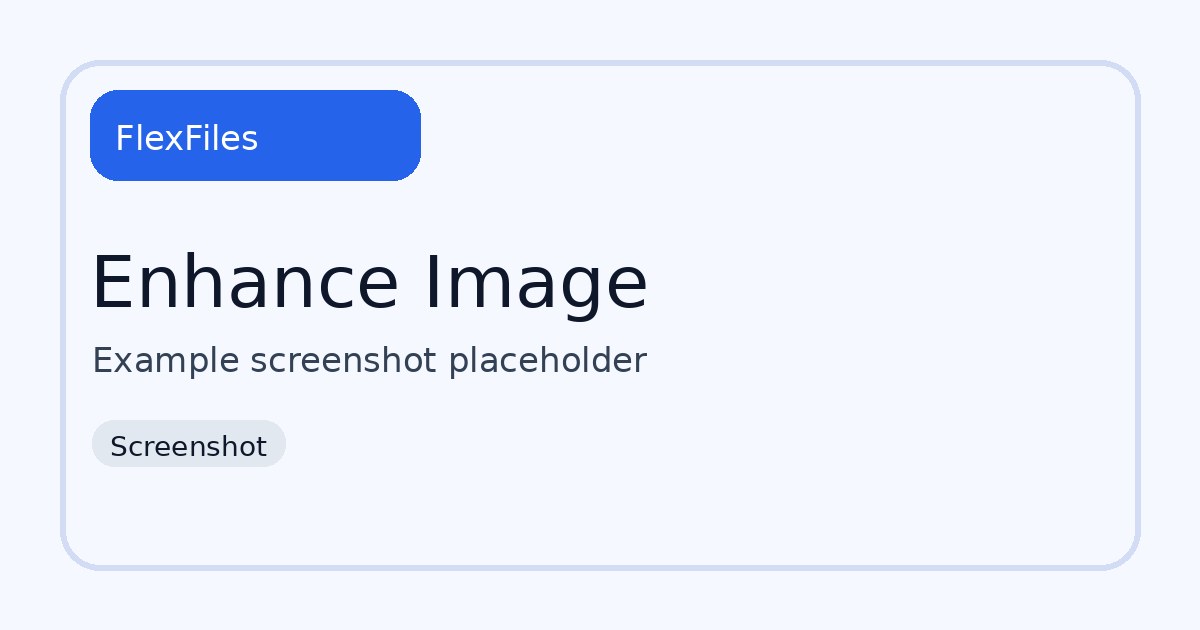 FlexFiles

Enhance Image

Example screenshot placeholder

Screenshot