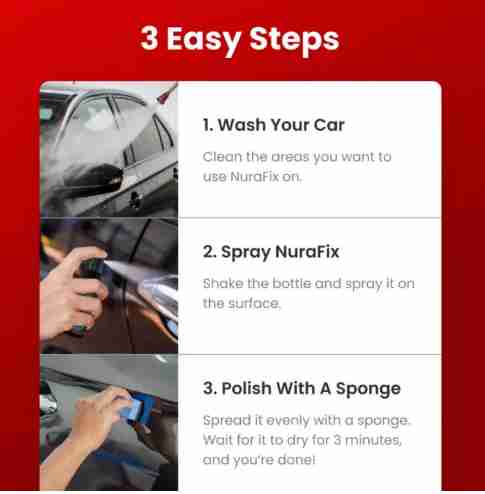 3 Easy Steps

1. Wash Your Car

Clean the areas you want to use NuraFix on.

2. Spray NuraFix

Shake the bottle and spray it on the surface.

3. Polish With A Sponge

Spread it evenly with a sponge. Wait for it to dry for 3 minutes, and you're done!